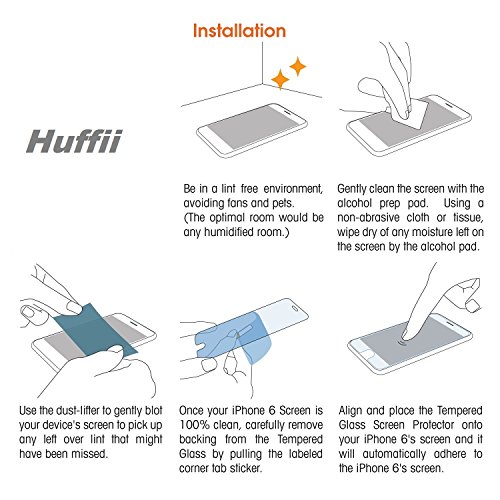 Installation

Huffii

Be in a lint free environment, avoiding fans and pets. (The optimal room would be any humidified room.)

Gently clean the screen with the alcohol prep pad. Using a non-abrasive cloth or tissue, wipe dry of any moisture left on the screen by the alcohol pad.

Use the dust-lifter to gently blot your device's screen to pick up any left over lint that might have been missed.

Once your iPhone 6 Screen is 100% clean, carefully remove backing from the Tempered Glass by pulling the labeled corner tab sticker.

Align and place the Tempered Glass Screen Protector onto your iPhone 6's screen and it will automatically adhere to the iPhone 6's screen.