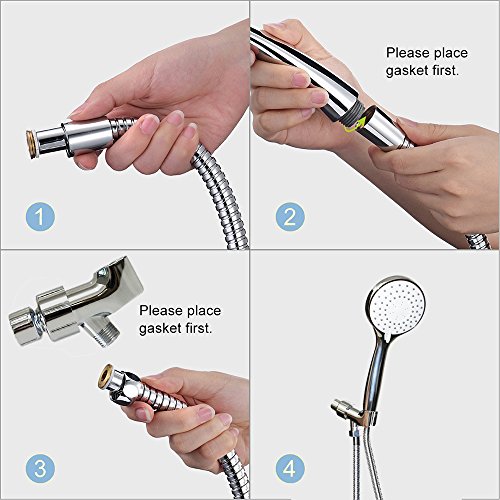 1

Please place gasket first.

2

Please place gasket first.

3

4