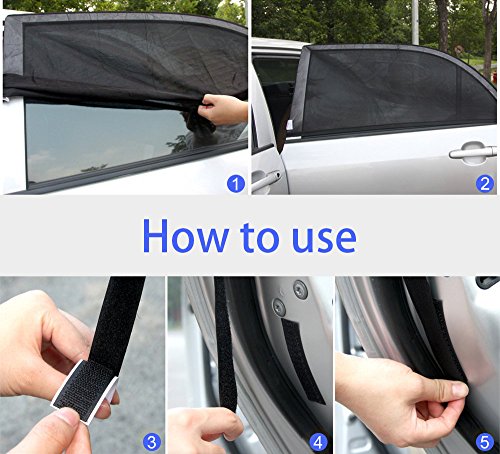 1

2

How to use

3

4

5