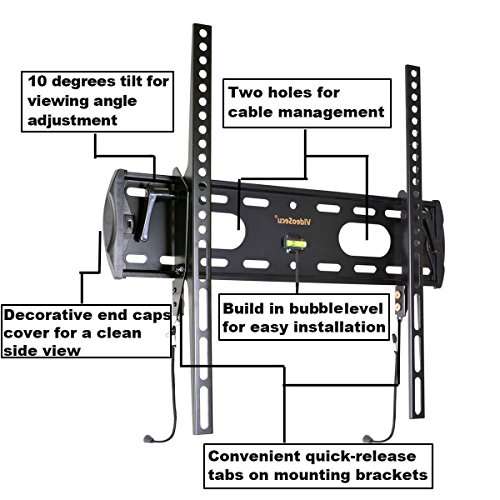 10 degrees tilt for viewing angle adjustment

Two holes for cable management

VideoSecu

Decorative end caps cover for a clean side view

Build in bubblelevel for easy installation

Convenient quick-release tabs on mounting brackets