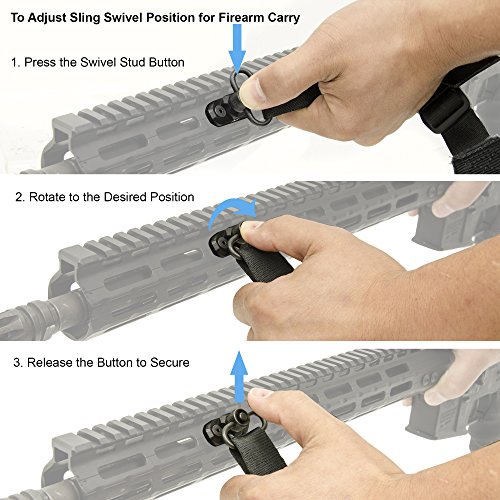 To Adjust Sling Swivel Position for Firearm Carry

1. Press the Swivel Stud Button

2. Rotate to the Desired Position

3. Release the Button to Secure