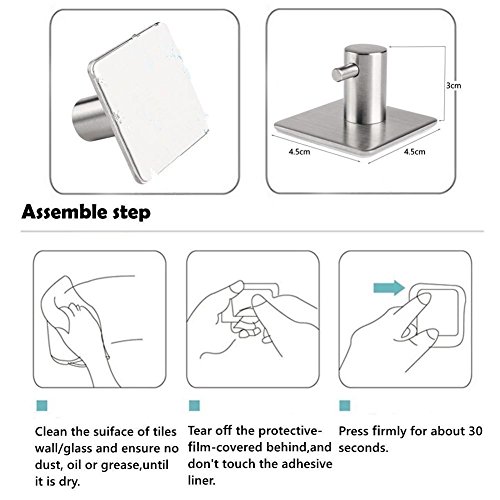 3cm

4.5cm

4.5cm

Assemble step

Clean the suiface of tiles wall/glass and ensure no dust, oil or grease,until it is dry.

Tear off the protective-film-covered behind,and don't touch the adhesive liner.

Press firmly for about 30 seconds.