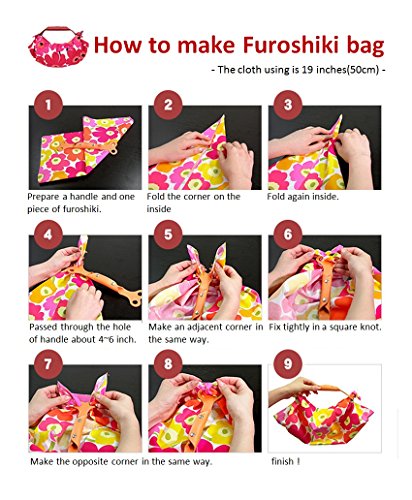 How to make Furoshiki bag

- The cloth using is 19 inches(50cm) -

1

Prepare a handle and one piece of furoshiki.

2

Fold the corner on the inside

3

Fold again inside.

4

Passed through the hole of handle about 4~6 inch.

5

Make an adjacent corner in the same way.

6

Fix tightly in a square knot.

7

8

Make the opposite corner in the same way.

9

finish !