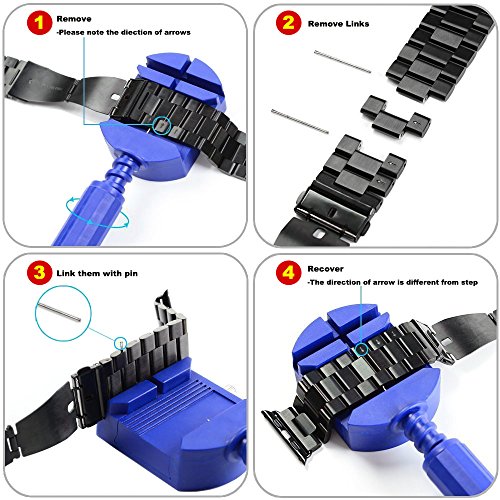 1 Remove
-Please note the diection of arrows

2 Remove Links

3 Link them with pin

4 Recover
-The direction of arrow is different from step