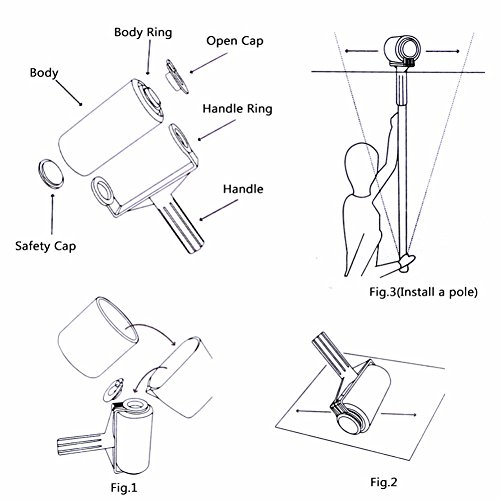 Body Ring
Open Cap
Body
Handle Ring
Handle
Safety Cap
Fig.3(Install a pole)
Fig.1
Fig.2