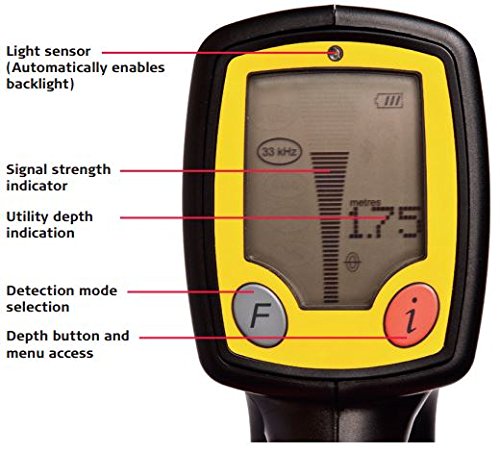 Light sensor (Automatically enables backlight)

Signal strength indicator

Utility depth indication

Detection mode selection

Depth button and menu access

33 kHz

metres

1.75

F

i