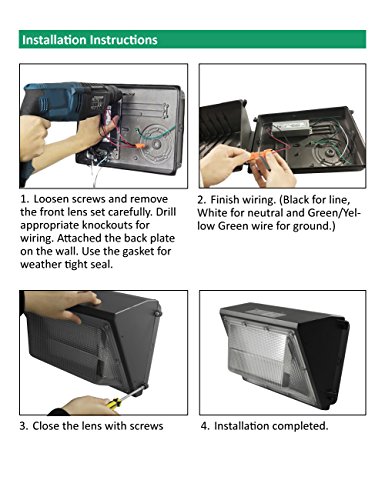 Installation Instructions

1. Loosen screws and remove the front lens set carefully. Drill appropriate knockouts for wiring. Attached the back plate on the wall. Use the gasket for weather tight seal.

2. Finish wiring. (Black for line, White for neutral and Green/Yellow Green wire for ground.)

3. Close the lens with screws

4. Installation completed.