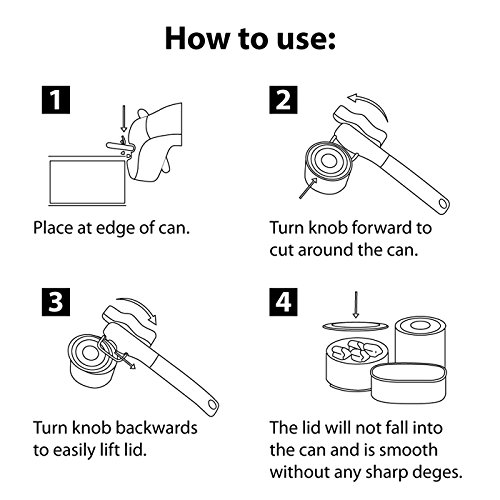 How to use:

1

Place at edge of can.

2

Turn knob forward to cut around the can.

3

Turn knob backwards to easily lift lid.

4

The lid will not fall into the can and is smooth without any sharp deges.