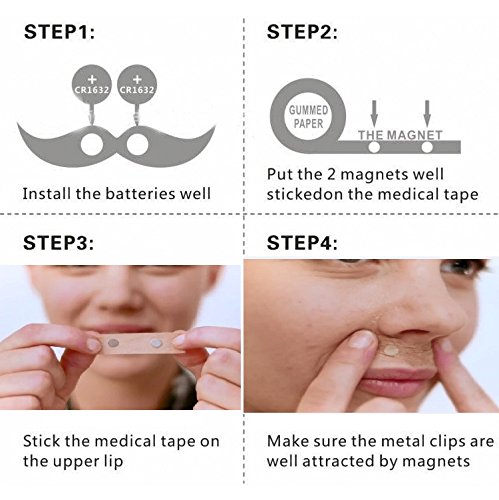 STEP1:

+ CR1632 + CR1632

Install the batteries well

STEP2:

GUMMED PAPER

THE MAGNET

Put the 2 magnets well stickedon the medical tape

STEP3:

Stick the medical tape on the upper lip

STEP4:

Make sure the metal clips are well attracted by magnets