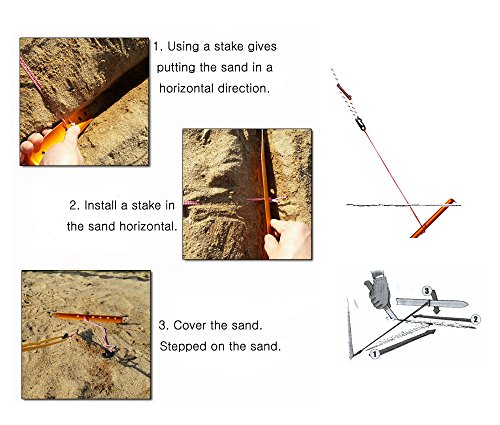 1. Using a stake gives putting the sand in a horizontal direction.

2. Install a stake in the sand horizontal.

3. Cover the sand. Stepped on the sand.

3

2

1