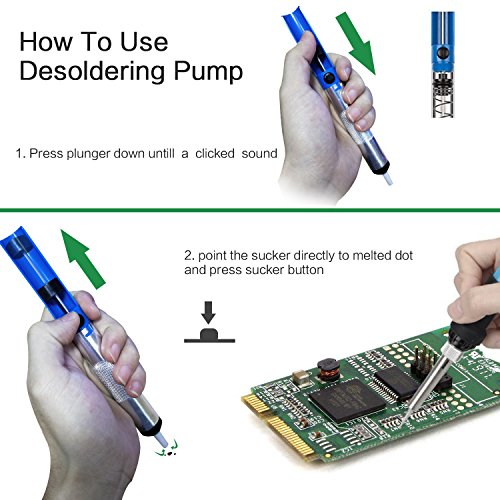 How To Use
Desoldering Pump

1. Press plunger down untill a clicked sound

2. point the sucker directly to melted dot and press sucker button