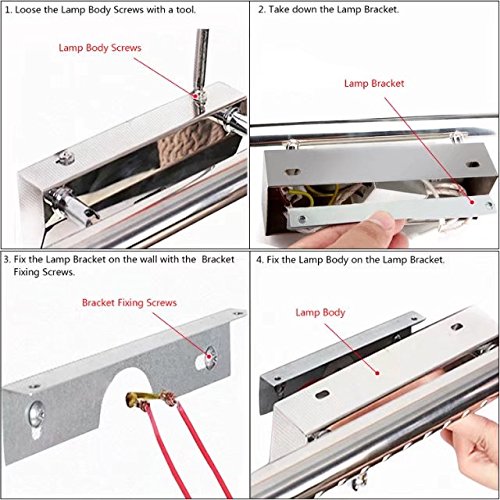 1. Loose the Lamp Body Screws with a tool.

Lamp Body Screws

2. Take down the Lamp Bracket.

Lamp Bracket

3. Fix the Lamp Bracket on the wall with the Bracket Fixing Screws.

Bracket Fixing Screws

4. Fix the Lamp Body on the Lamp Bracket.

Lamp Body