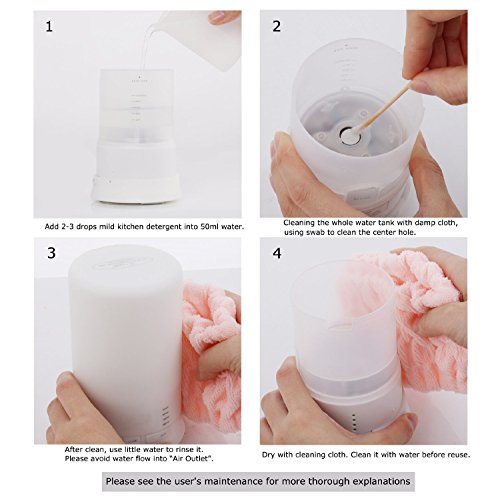 1

Add 2-3 drops mild kitchen detergent into 50ml water.

2

Cleaning the whole water tank with damp cloth, using swab to clean the center hole.

3

After clean, use little water to rinse it. Please avoid water flow into "Air Outlet".

4

Dry with cleaning cloth. Clean it with water before reuse.

Please see the user's maintenance for more thorough explanations