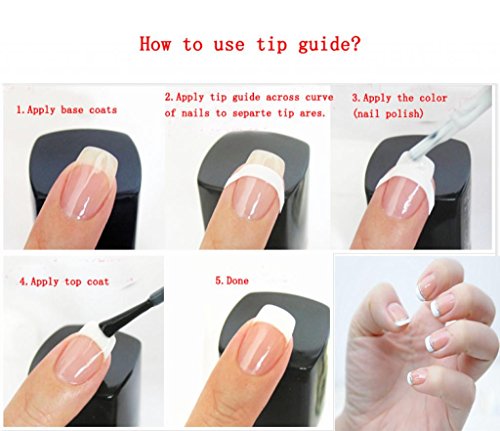 How to use tip guide?

1.Apply base coats

2.Apply tip guide across curve of nails to separte tip ares.

3.Apply the color (nail polish)

4.Apply top coat

5.Done