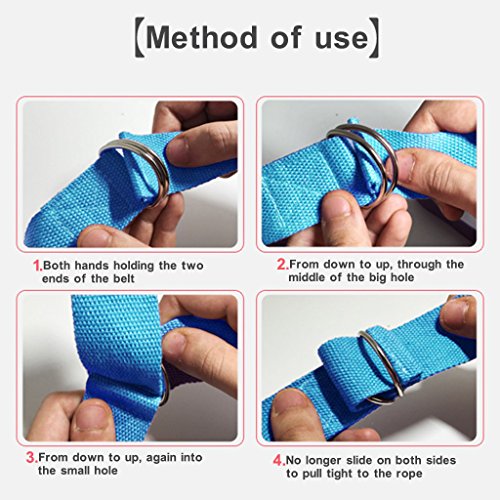 【Method of use】

1.Both hands holding the two ends of the belt

2.From down to up, through the middle of the big hole

3.From down to up, again into the small hole

4.No longer slide on both sides to pull tight to the rope