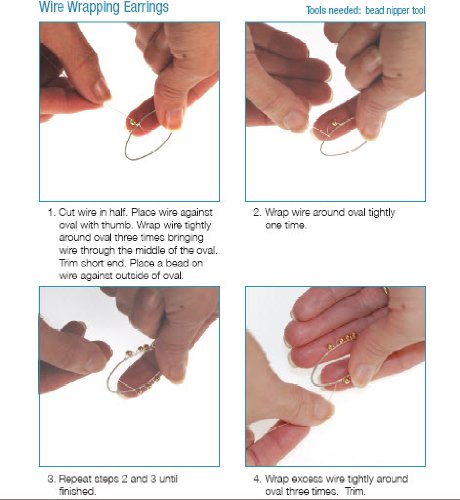 Wire Wrapping Earrings

Tools needed: bead nipper tool

1. Cut wire in half. Place wire against oval with thumb. Wrap wire tightly around oval three times bringing wire through the middle of the oval. Trim short end. Place a bead on wire against outside of oval.

2. Wrap wire around oval tightly one time.

3. Repeat steps 2 and 3 until finished.

4. Wrap excess wire tightly around oval three times. Trim.