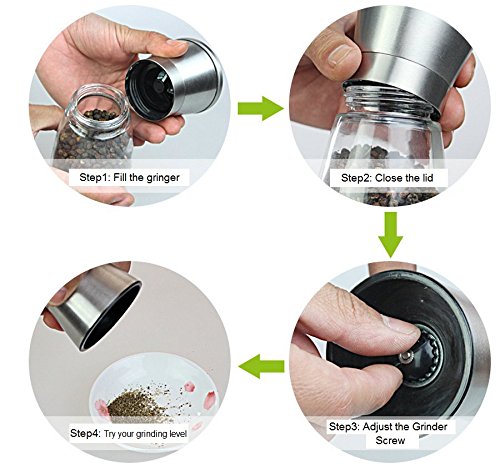 Step1: Fill the gringer

Step2: Close the lid

Step3: Adjust the Grinder Screw

Step4: Try your grinding level