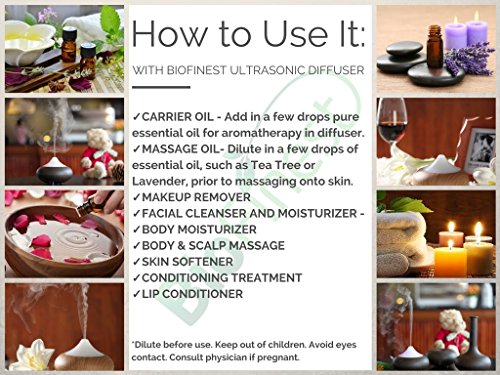 How to Use It:

WITH BIOFINEST ULTRASONIC DIFFUSER

✓CARRIER OIL - Add in a few drops pure essential oil for aromatherapy in diffuser.
✓MASSAGE OIL- Dilute in a few drops of essential oil, such as Tea Tree or Lavender, prior to massaging onto skin.
✓MAKEUP REMOVER
✓FACIAL CLEANSER AND MOISTURIZER -
✓BODY MOISTURIZER
✓BODY & SCALP MASSAGE
✓SKIN SOFTENER
✓CONDITIONING TREATMENT
✓LIP CONDITIONER

Biofinest

*Dilute before use. Keep out of children. Avoid eyes contact. Consult physician if pregnant.