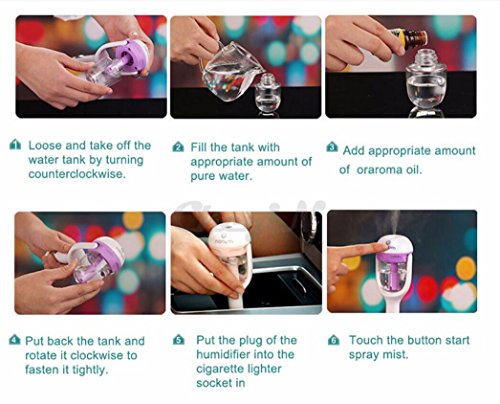 1 Loose and take off the water tank by turning counterclockwise.

2 Fill the tank with appropriate amount of pure water.

3 Add appropriate amount of oraroma oil.

4 Put back the tank and rotate it clockwise to fasten it tightly.

5 Put the plug of the humidifier into the cigarette lighter socket in

6 Touch the button start spray mist.