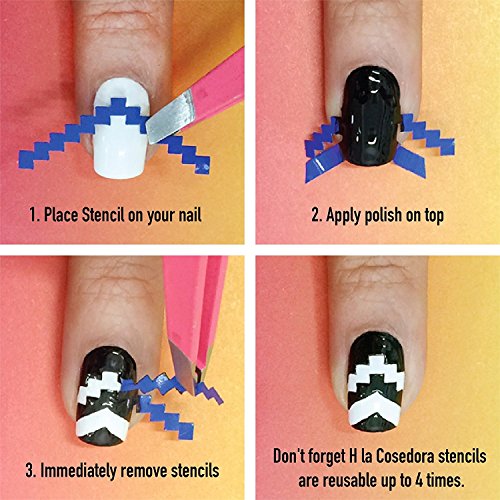 1. Place Stencil on your nail

2. Apply polish on top

3. Immediately remove stencils

Don't forget H la Cosedora stencils are reusable up to 4 times.