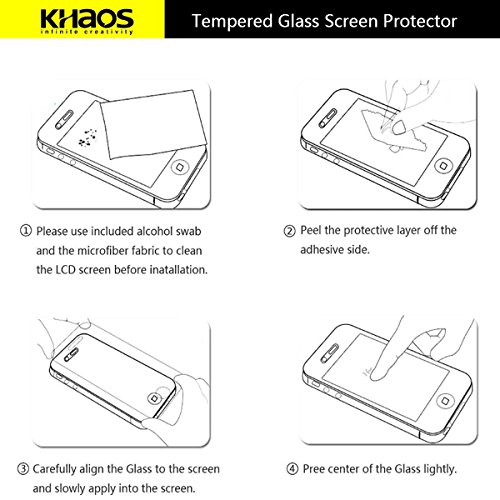 KHAOS
infinite creativity

Tempered Glass Screen Protector

① Please use included alcohol swab and the microfiber fabric to clean the LCD screen before inatallation.

② Peel the protective layer off the adhesive side.

③ Carefully align the Glass to the screen and slowly apply into the screen.

④ Pree center of the Glass lightly.