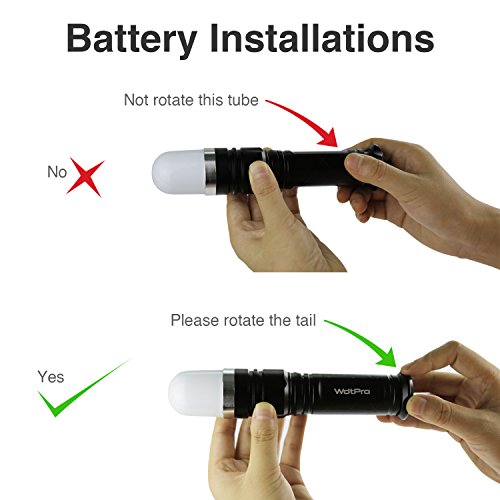 Battery Installations

Not rotate this tube

No

Please rotate the tail

Yes

WdtPro