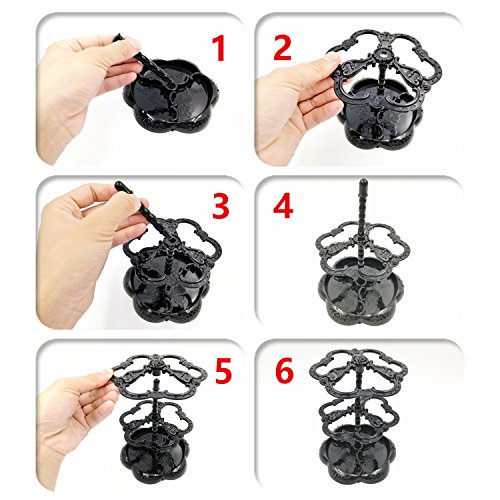 1

2

3

4

5

6