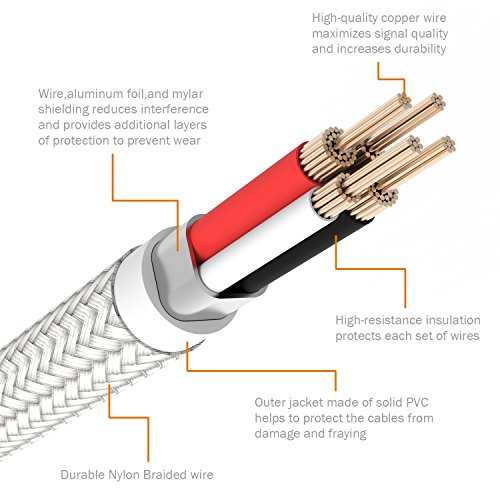 High-quality copper wire maximizes signal quality and increases durability

Wire,aluminum foil,and mylar shielding reduces interference and provides additional layers of protection to prevent wear

High-resistance insulation protects each set of wires

Outer jacket made of solid PVC helps to protect the cables from damage and fraying

Durable Nylon Braided wire