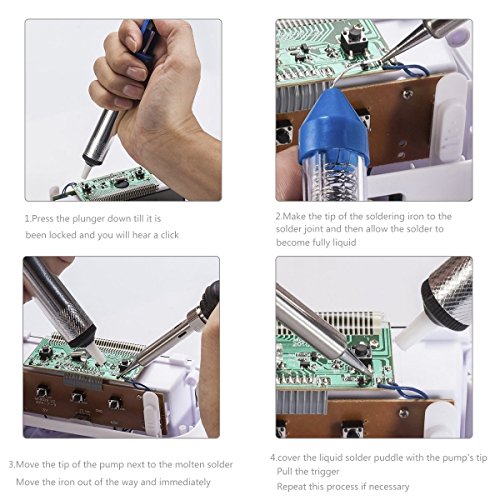 1.Press the plunger down till it is been locked and you will hear a click

2.Make the tip of the soldering iron to the solder joint and then allow the solder to become fully liquid

3.Move the tip of the pump next to the molten solder
Move the iron out of the way and immediately

4.cover the liquid solder puddle with the pump's tip
Pull the trigger
Repeat this process if necessary