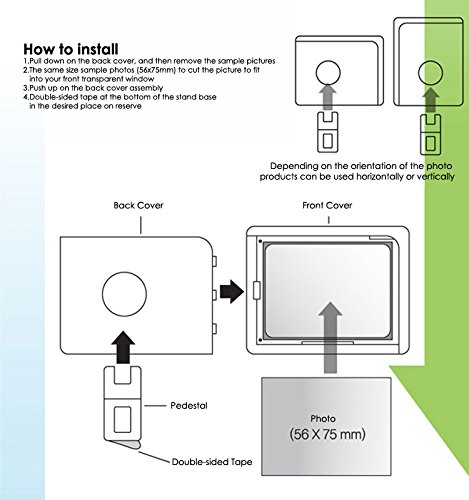 How to install
1.Pull down on the back cover, and then remove the sample pictures
2.The same size sample photos (56x75mm) to cut the picture to fit into your front transparent window
3.Push up on the back cover assembly
4.Double-sided tape at the bottom of the stand base in the desired place on reserve

Depending on the orientation of the photo products can be used horizontally or vertically

Back Cover

Front Cover

Pedestal

Double-sided Tape

Photo
(56 X 75 mm)