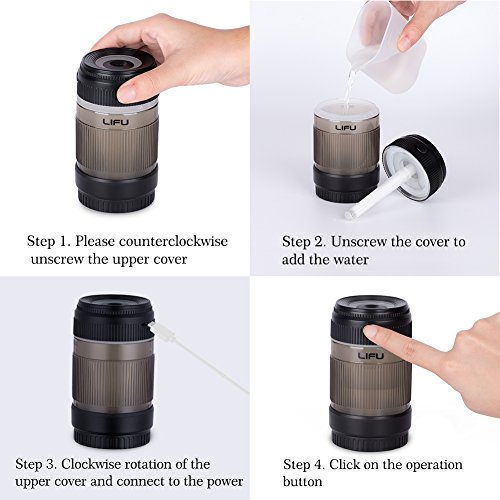 LIFU

Step 1. Please counterclockwise unscrew the upper cover

LIFU

Step 2. Unscrew the cover to add the water

Step 3. Clockwise rotation of the upper cover and connect to the power

LIFU

Step 4. Click on the operation button