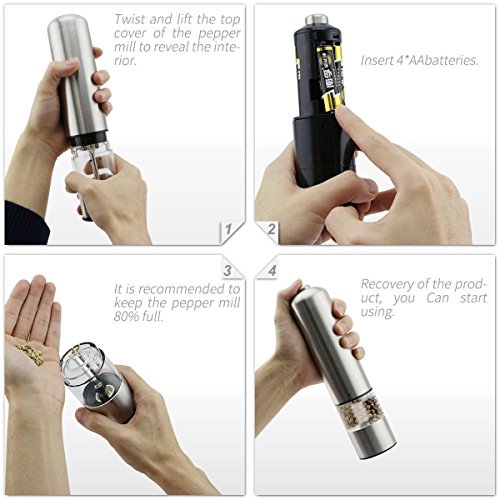 Twist and lift the top cover of the pepper mill to reveal the interior.

1

Insert 4*AAbatteries.

2

3

It is recommended to keep the pepper mill 80% full.

4

Recovery of the product, you Can start using.