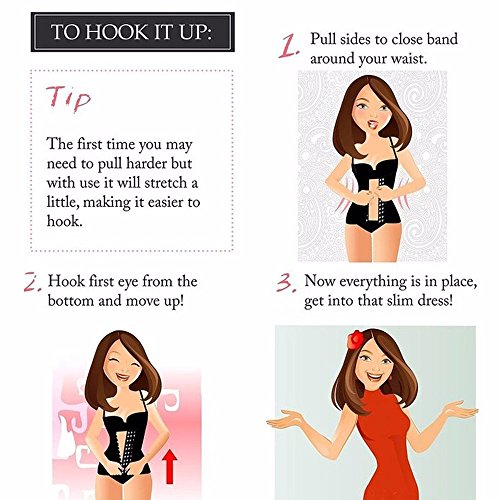 TO HOOK IT UP:

Tip

The first time you may need to pull harder but with use it will stretch a little, making it easier to hook.

1. Pull sides to close band around your waist.

2. Hook first eye from the bottom and move up!

3. Now everything is in place, get into that slim dress!