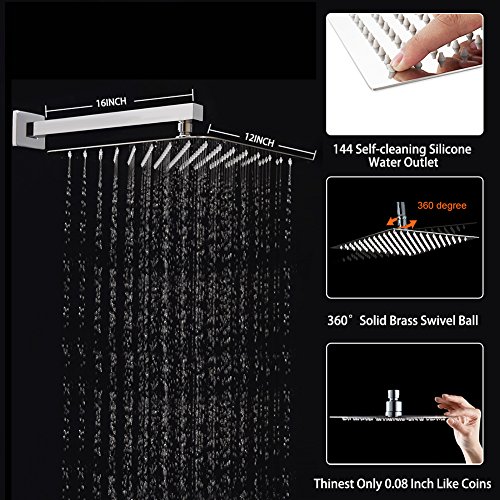 16INCH

12INCH

144 Self-cleaning Silicone Water Outlet

360 degree

360° Solid Brass Swivel Ball

Thinest Only 0.08 Inch Like Coins