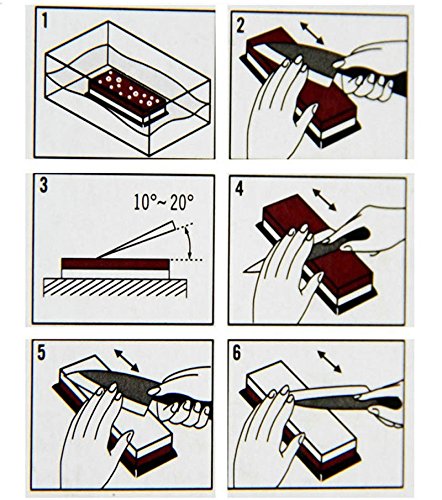 1

2

3

$10° \sim 20°$

4

5

6