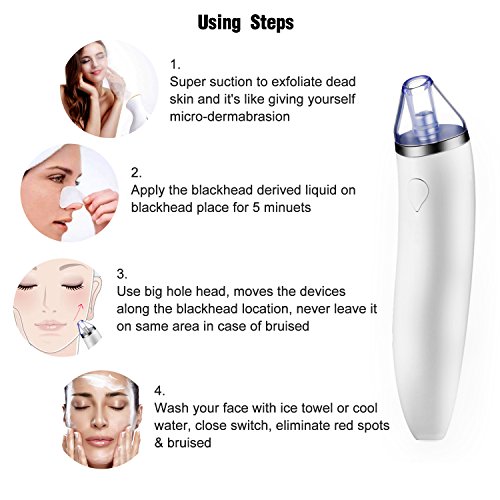 Using Steps

1.
Super suction to exfoliate dead skin and it's like giving yourself micro-dermabrasion

2.
Apply the blackhead derived liquid on blackhead place for 5 minuets

3.
Use big hole head, moves the devices along the blackhead location, never leave it on same area in case of bruised

4.
Wash your face with ice towel or cool water, close switch, eliminate red spots & bruised