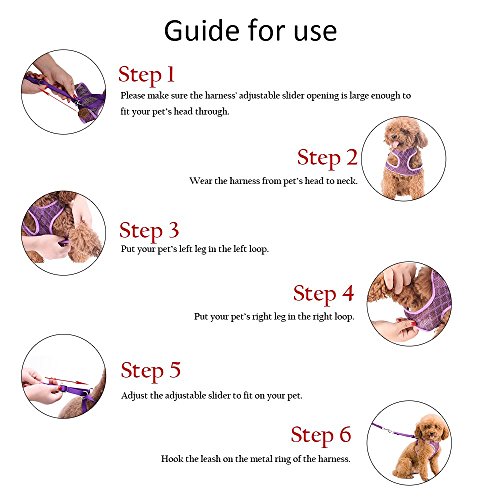 Guide for use

Step 1
Please make sure the harness' adjustable slider opening is large enough to fit your pet's head through.

Step 2
Wear the harness from pet's head to neck.

Step 3
Put your pet's left leg in the left loop.

Step 4
Put your pet's right leg in the right loop.

Step 5
Adjust the adjustable slider to fit on your pet.

Step 6
Hook the leash on the metal ring of the harness.