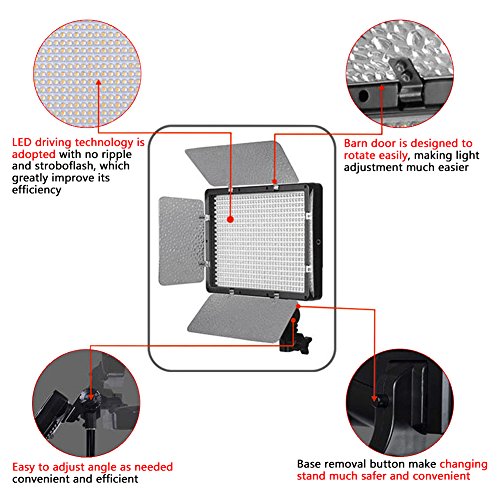 LED driving technology is adopted with no ripple and stroboflash, which greatly improve its efficiency

Barn door is designed to rotate easily, making light adjustment much easier

Easy to adjust angle as needed convenient and efficient

Base removal button make changing stand much safer and convenient