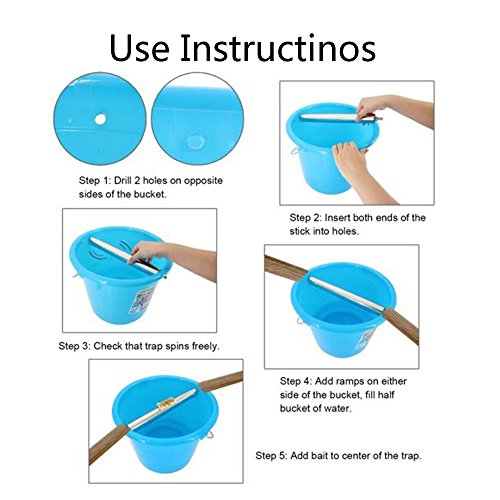 Use Instructinos

Step 1: Drill 2 holes on opposite sides of the bucket.

Step 2: Insert both ends of the stick into holes.

Step 3: Check that trap spins freely.

Step 4: Add ramps on either side of the bucket, fill half bucket of water.

Step 5: Add bait to center of the trap.