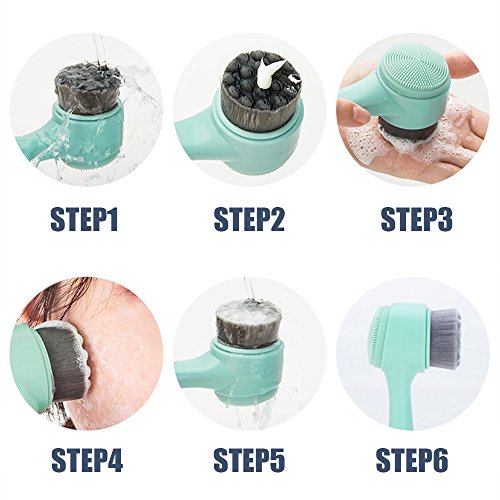 STEP1

STEP2

STEP3

STEP4

STEP5

STEP6