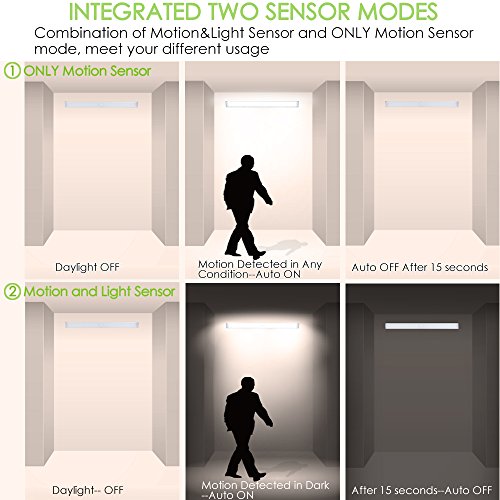 INTEGRATED TWO SENSOR MODES

Combination of Motion&Light Sensor and ONLY Motion Sensor mode, meet your different usage

① ONLY Motion Sensor

Daylight OFF

Motion Detected in Any Condition--Auto ON

Auto OFF After 15 seconds

② Motion and Light Sensor

Daylight-- OFF

Motion Detected in Dark --Auto ON

After 15 seconds--Auto OFF