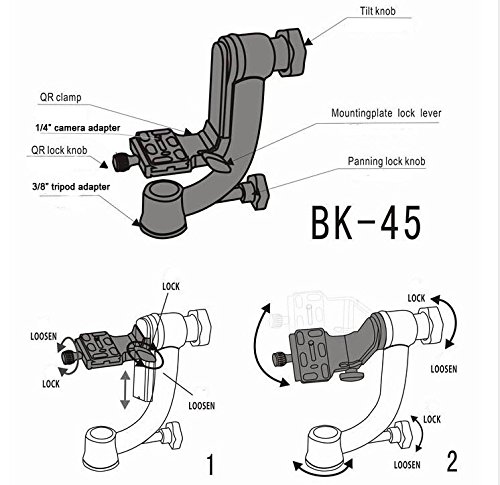 Tilt knob

QR clamp

1/4" camera adapter

QR lock knob

3/8" tripod adapter

Mountingplate lock lever

Panning lock knob

BK-45

LOCK

LOOSEN

LOCK

LOOSEN

1

LOCK

LOOSEN

LOCK

LOOSEN

2