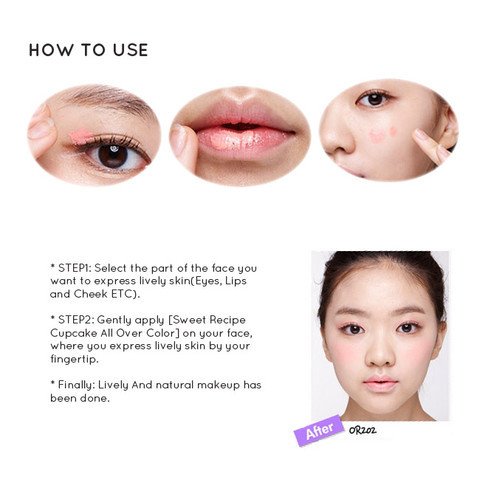 HOW TO USE

* STEP1: Select the part of the face you want to express lively skin(Eyes, Lips and Cheek ETC).

* STEP2: Gently apply [Sweet Recipe Cupcake All Over Color] on your face, where you express lively skin by your fingertip.

* Finally: Lively And natural makeup has been done.

After

OR202