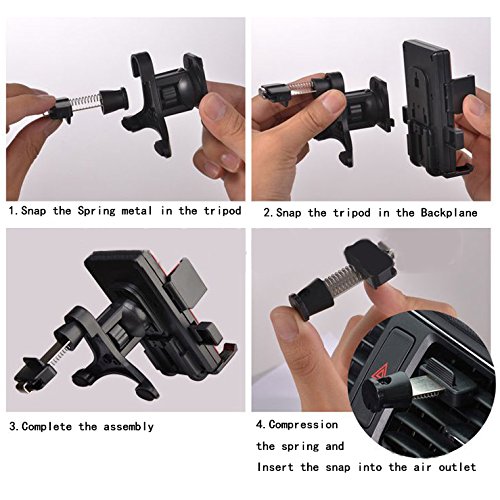 1.Snap the Spring metal in the tripod

2.Snap the tripod in the Backplane

3.Complete the assembly

4.Compression
the spring and
Insert the snap into the air outlet