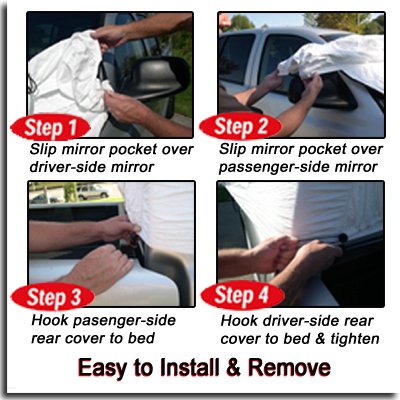 Step 1
Slip mirror pocket over driver-side mirror

Step 2
Slip mirror pocket over passenger-side mirror

Step 3
Hook pasenger-side rear cover to bed

Step 4
Hook driver-side rear cover to bed & tighten

Easy to Install & Remove