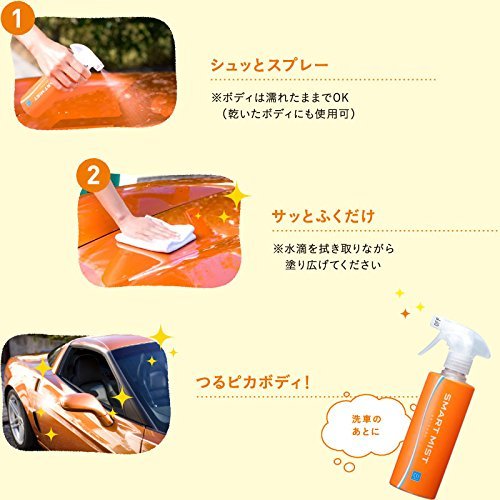 1

シュッとスプレー

※ボディは濡れたままでOK
（乾いたボディにも使用可）

2

サッとふくだけ

※水滴を拭き取りながら
塗り広げてください

つるピカボディ！

洗車の
あとに

SMART MIST