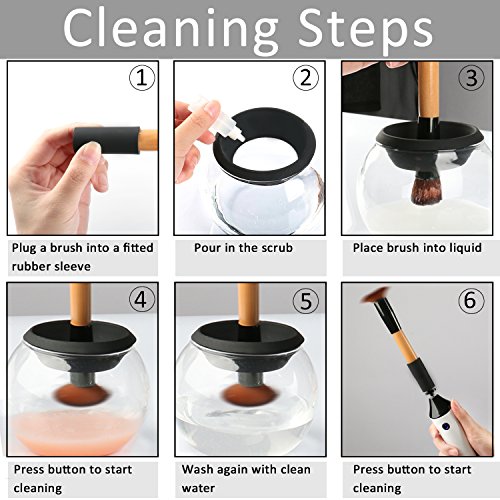 Cleaning Steps

①

Plug a brush into a fitted rubber sleeve

②

Pour in the scrub

③

Place brush into liquid

④

Press button to start cleaning

⑤

Wash again with clean water

⑥

Press button to start cleaning