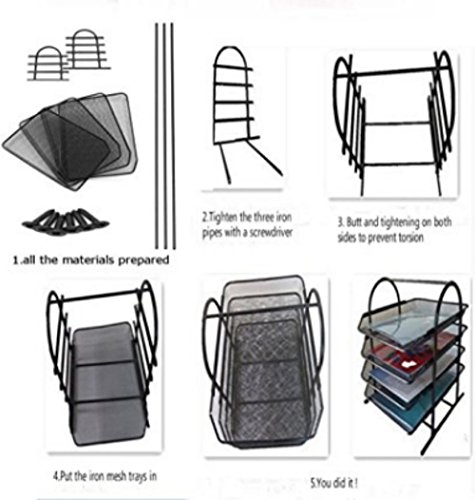 1.all the materials prepared

2.Tighten the three iron pipes with a screwdriver

3. Butt and tightening on both sides to prevent torsion

4.Put the iron mesh trays in

5.You did it !