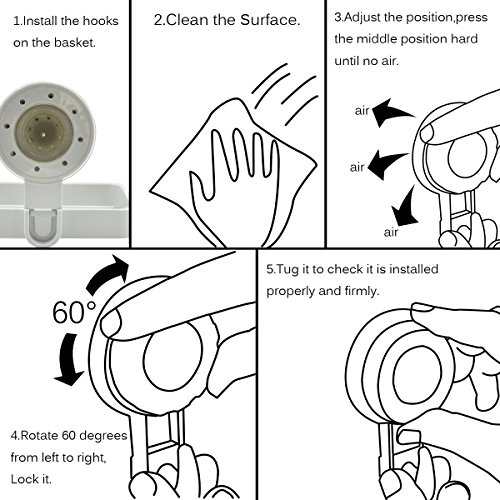 1.Install the hooks on the basket.

2.Clean the Surface.

3.Adjust the position,press the middle position hard until no air.

air

air

air

60°

4.Rotate 60 degrees from left to right, Lock it.

5.Tug it to check it is installed properly and firmly.