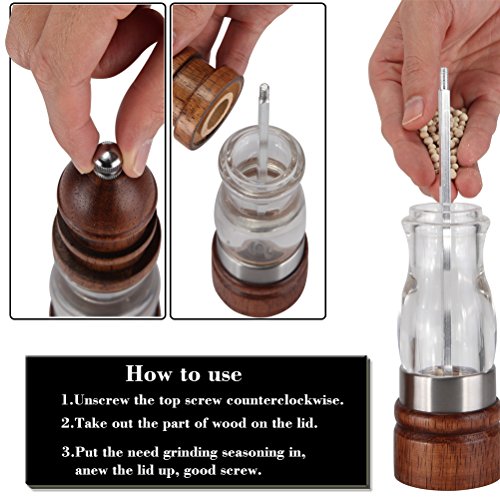 How to use

1.Unscrew the top screw counterclockwise.

2.Take out the part of wood on the lid.

3.Put the need grinding seasoning in, anew the lid up, good screw.